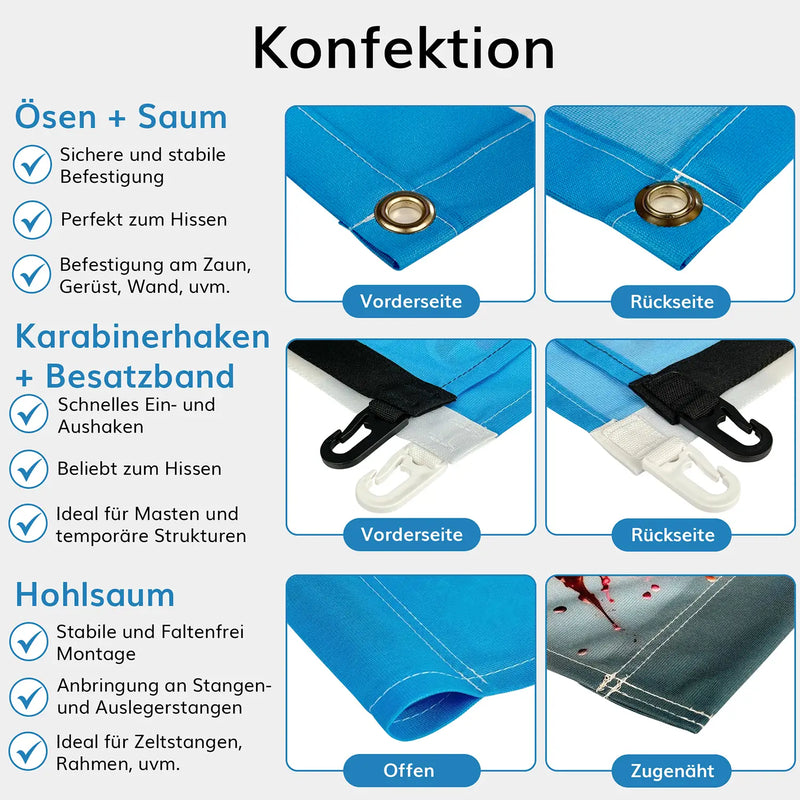 Konfektion

Ösen + Saum

Sichere und stabile Befestigung

Perfekt zum Hissen

Befestigung am Zaun, Gerüst, Wand, uvm.

Vorderseite

Rückseite

Karabinerhaken + Besatzband

Schnelles Ein- und Aushaken

Beliebt zum Hissen

Ideal für Masten und temporäre Strukturen

Vorderseite

Rückseite

Hohlsaum

Stabile und Faltenfrei Montage

Anbringung an Stangen- und Auslegerstangen

Ideal für Zeltstangen, Rahmen, uvm.

Offen

Zugenäht